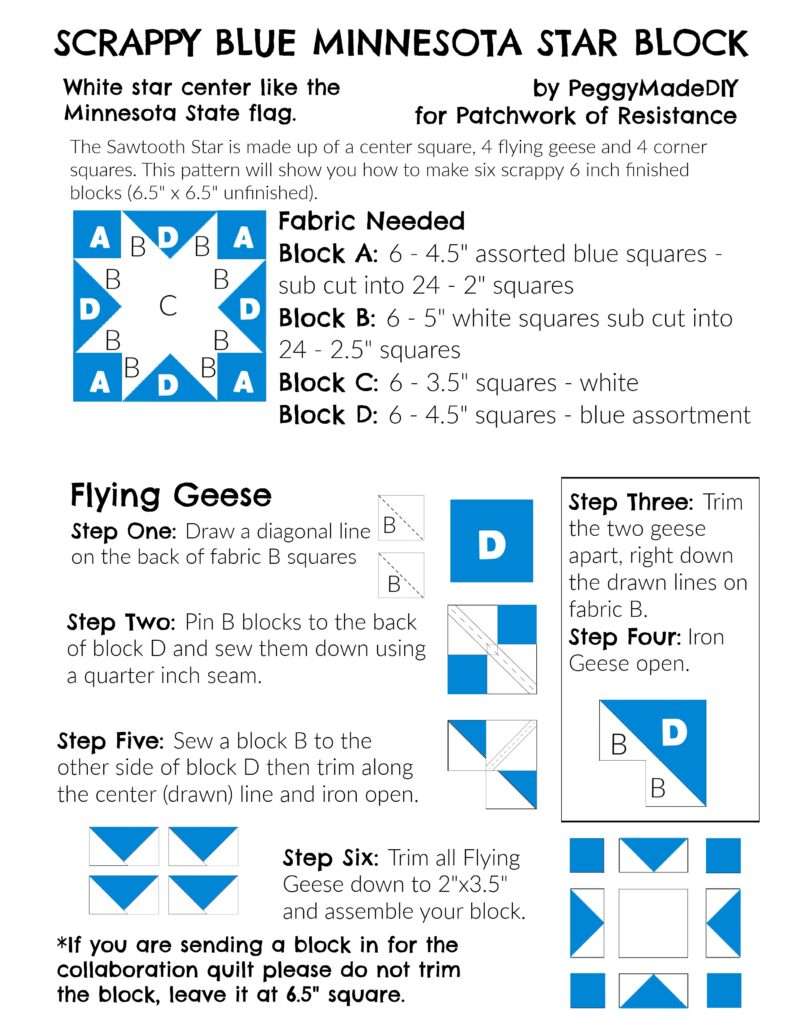 SCRAPPY BLUE MINNESOTA STAR BLOCK

White star center like the Minnesota State flag.

by PeggyMadeDIY for Patchwork of Resistance

The Sawtooth Star is made up of a center square, 4 flying geese and 4 corner squares. This pattern will show you how to make six scrappy 6 inch finished blocks (6.5" x 6.5" unfinished).

A B D B A
B B
D C D
B B
A B D B A

Fabric Needed
Block A: 6 - 4.5" assorted blue squares - sub cut into 24 - 2" squares
Block B: 6 - 5" white squares sub cut into 24 - 2.5" squares
Block C: 6 - 3.5" squares - white
Block D: 6 - 4.5" squares - blue assortment

Flying Geese
Step One: Draw a diagonal line on the back of fabric B squares

B
B
D

Step Two: Pin B blocks to the back of block D and sew them down using a quarter inch seam.

Step Three: Trim the two geese apart, right down the drawn lines on fabric B.
Step Four: Iron Geese open.

B D
B

Step Five: Sew a block B to the other side of block D then trim along the center (drawn) line and iron open.

Step Six: Trim all Flying Geese down to 2"x3.5" and assemble your block.

*If you are sending a block in for the collaboration quilt please do not trim the block, leave it at 6.5" square.